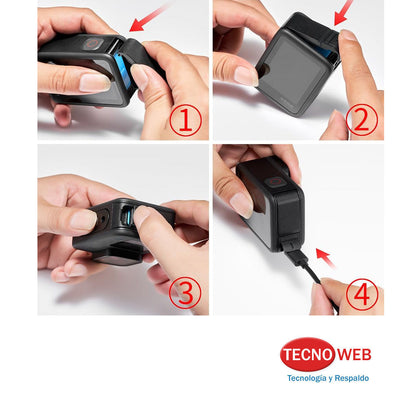 ①

②

③

④

TECNO WEB
Tecnología y Respaldo