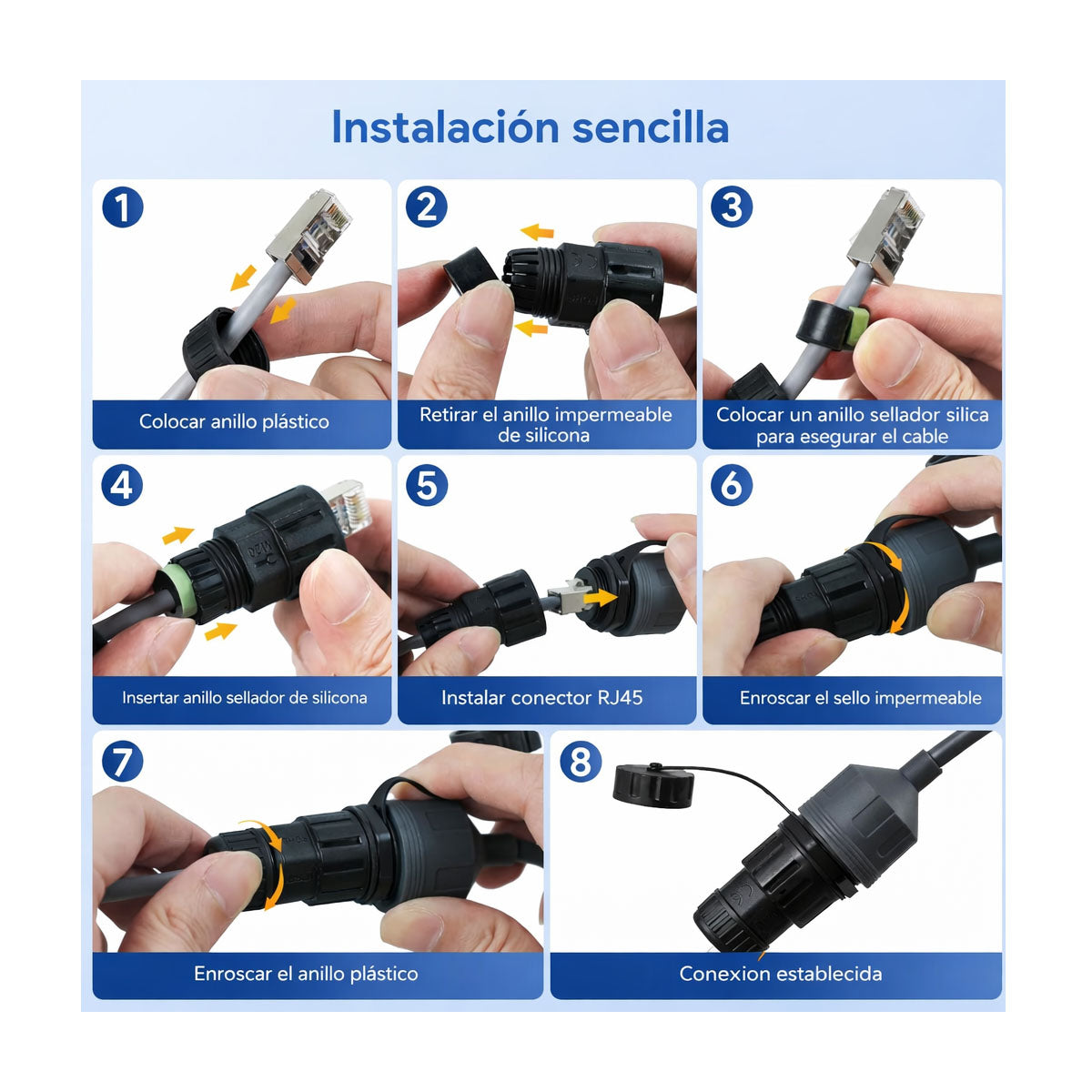 Instalación sencilla

1
Colocar anillo plástico

2
Retirar el anillo impermeable de silicona

3
Colocar un anillo sellador silica para esegurar el cable

4
Insertar anillo sellador de silicona

5
Instalar conector RJ45

6
Enroscar el sello impermeable

7
Enroscar el anillo plástico

8
Conexion establecida